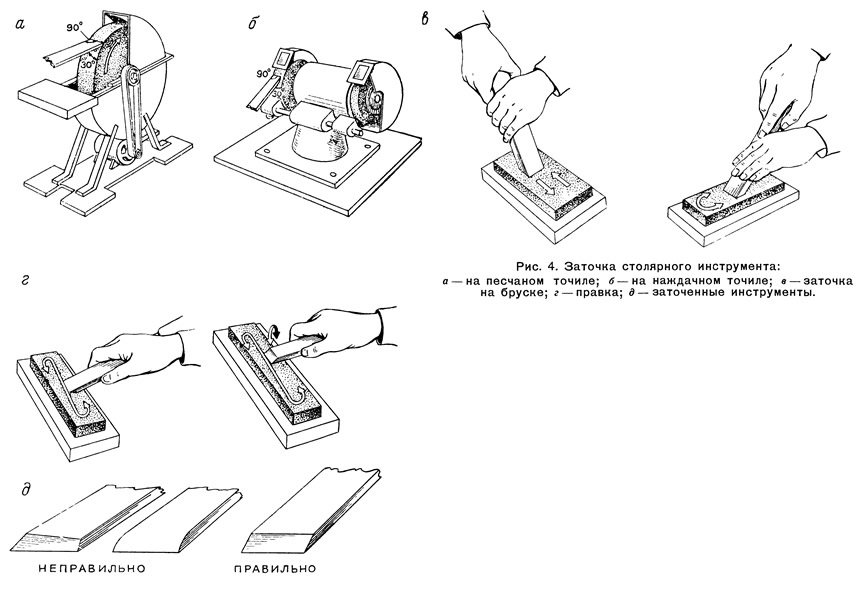 а

90°

30°

б

90°

30°

в

Рис. 4. Заточка столярного инструмента:
а — на песчаном точиле; б — на наждачном точиле; в — заточка на бруске; г — правка; д — заточенные инструменты.

г

д

НЕПРАВИЛЬНО

ПРАВИЛЬНО